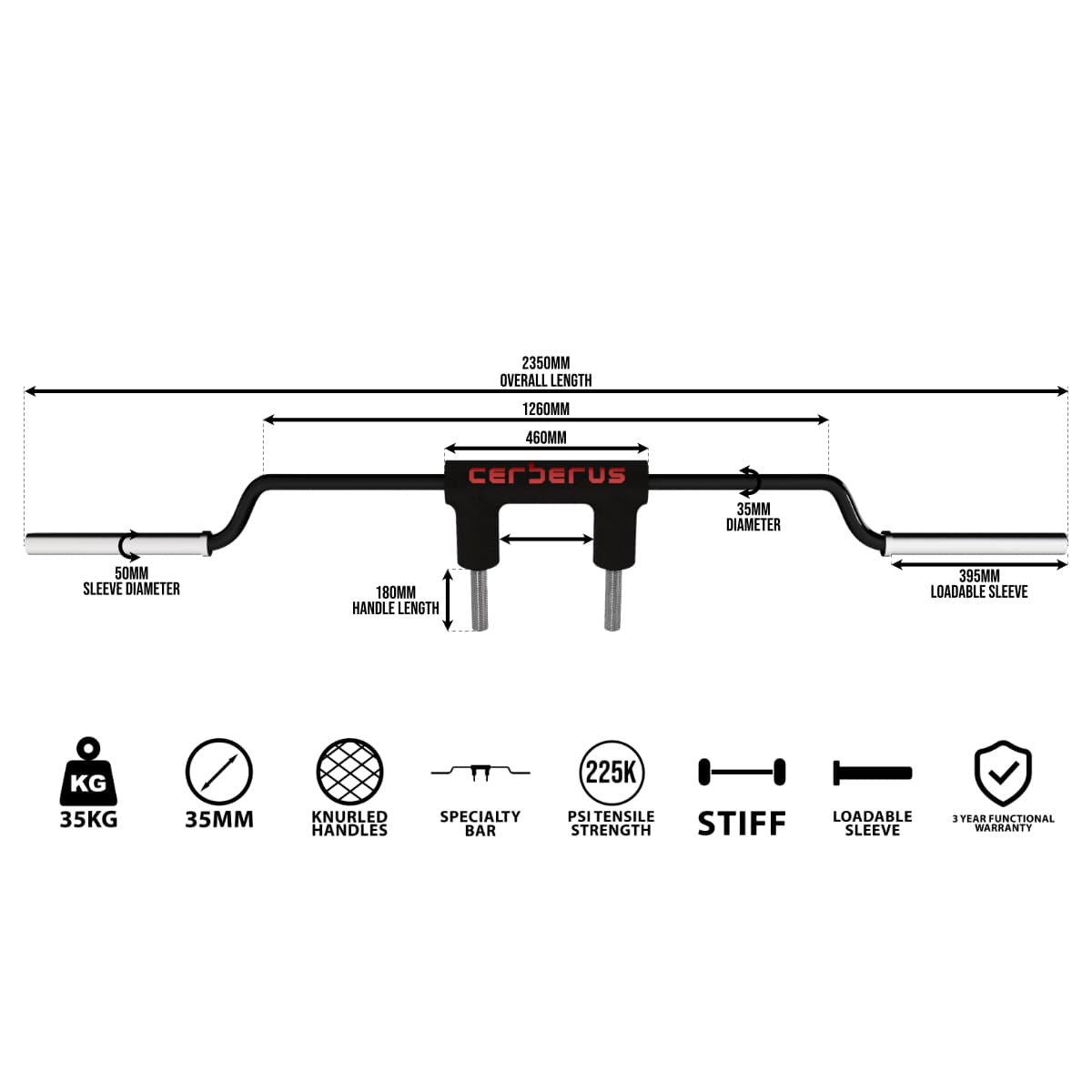 2350MM
OVERALL LENGTH

1260MM

460MM

CERBERUS

35MM
DIAMETER

50MM
SLEEVE DIAMETER

180MM
HANDLE LENGTH

395MM
LOADABLE SLEEVE

KG
35KG

35MM

KNURLED HANDLES

SPECIALTY BAR

225K
PSI TENSILE STRENGTH

STIFF

LOADABLE SLEEVE

3 YEAR FUNCTIONAL WARRANTY